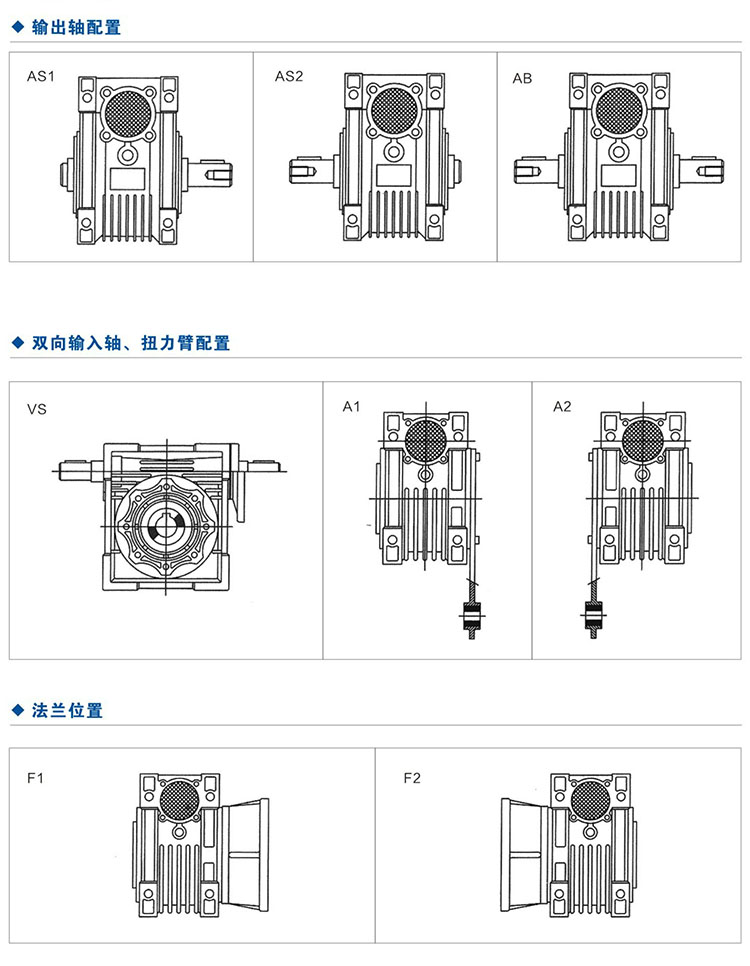 ◆ 输出轴配置

AS1

AS2

AB

◆ 双向输入轴、扭力臂配置

VS

A1

A2

◆ 法兰位置

F1

F2